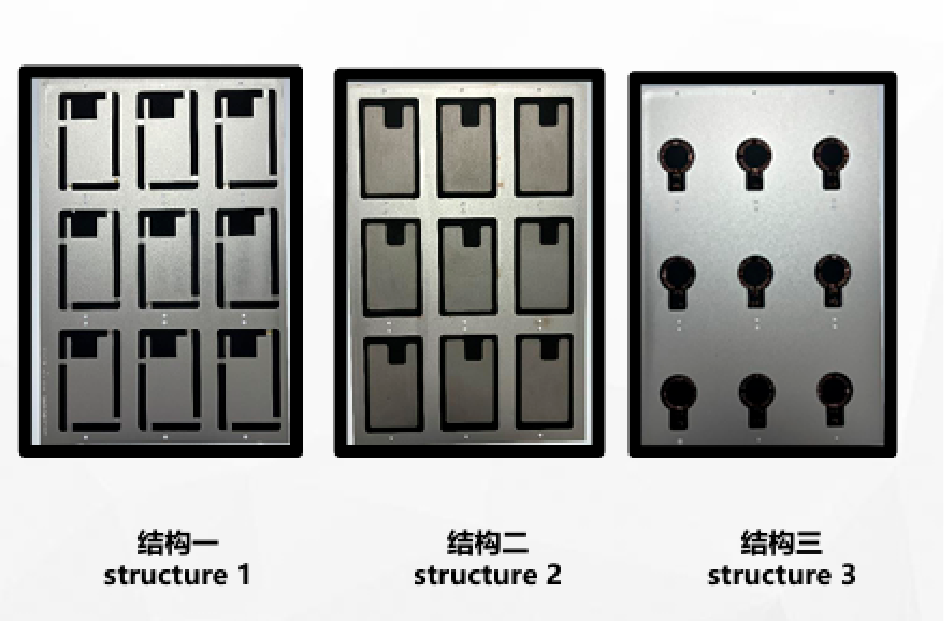 结构一
structure 1

结构二
structure 2

结构三
structure 3